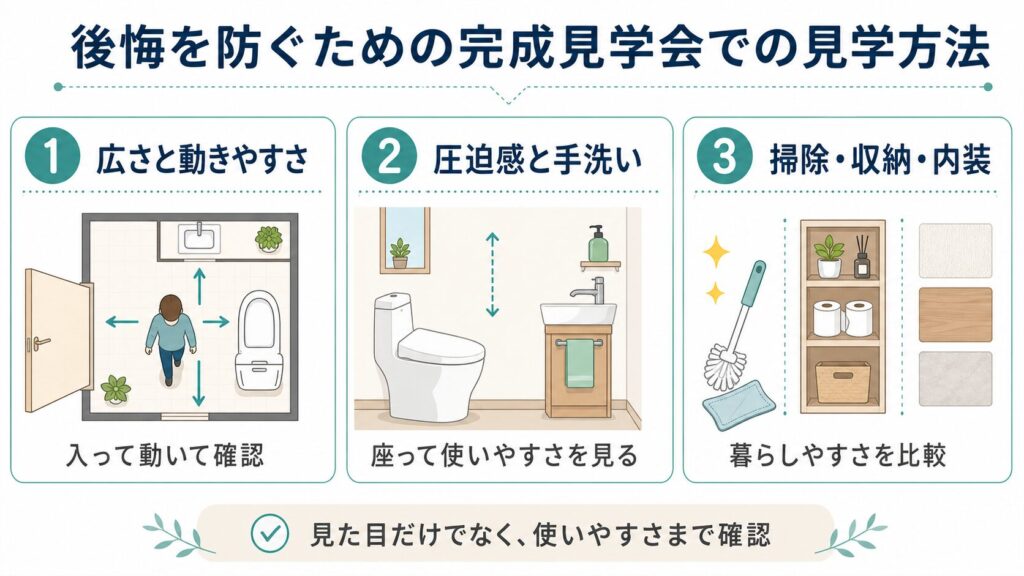 後悔を防ぐための完成見学会での見学方法

1 広さと動きやすさ

入って動いて確認

2 圧迫感と手洗い

座って使いやすさを見る

3 掃除・収納・内装

暮らしやすさを比較

見た目だけでなく、使いやすさまで確認